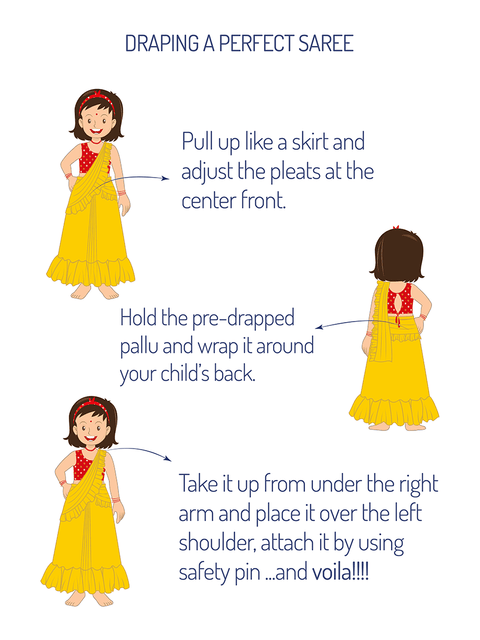 DRAPING A PERFECT SAREE

Pull up like a skirt and adjust the pleats at the center front.

Hold the pre-drapped pallu and wrap it around your child's back.

Take it up from under the right arm and place it over the left shoulder, attach it by using safety pin ...and voila!!!!