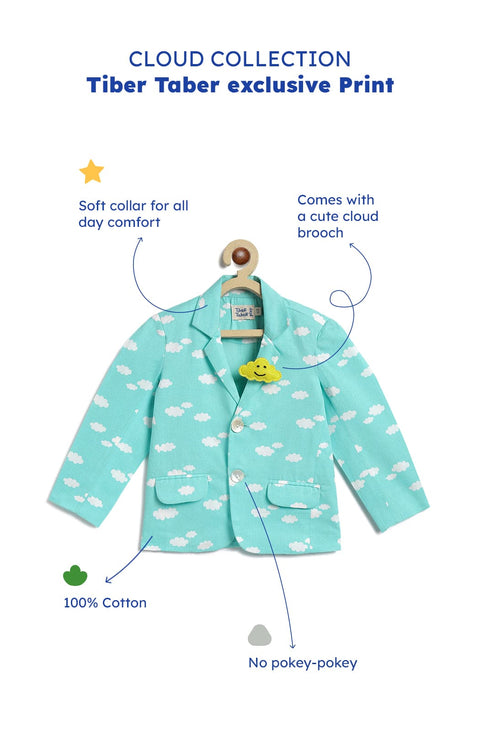 CLOUD COLLECTION
Tiber Taber exclusive Print

Soft collar for all day comfort

Comes with a cute cloud brooch

Tiber Taber

100% Cotton

No pokey-pokey